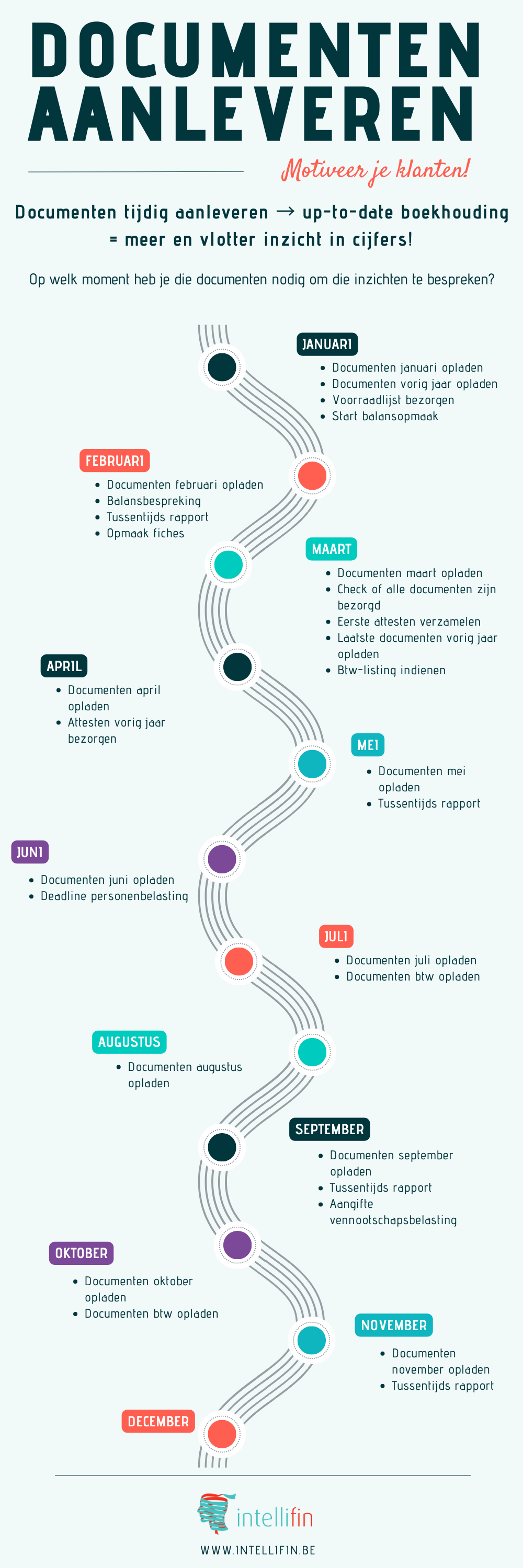 DOCUMENTEN AANLEVEREN

Motiveer je klanten!

Documenten tijdig aanleveren → up-to-date boekhouding = meer en vlotter inzicht in cijfers!

Op welk moment heb je die documenten nodig om die inzichten te bespreken?

JANUARI
- Documenten januari opladen
- Documenten vorig jaar opladen
- Voorraadlijst bezorgen
- Start balansopmaak

FEBRUARI
- Documenten februari opladen
- Balansbespreking
- Tussentijds rapport
- Opmaak fiches

MAART
- Documenten maart opladen
- Check of alle documenten zijn bezorgd
- Eerste attesten verzamelen
- Laatste documenten vorig jaar opladen
- Btw-listing indienen

APRIL
- Documenten april opladen
- Attesten vorig jaar bezorgen

MEI
- Documenten mei opladen
- Tussentijds rapport

JUNI
- Documenten juni opladen
- Deadline personenbelasting

JULI
- Documenten juli opladen
- Documenten btw opladen

AUGUSTUS
- Documenten augustus opladen

SEPTEMBER
- Documenten september opladen
- Tussentijds rapport
- Aangifte vennootschapsbelasting

OKTOBER
- Documenten oktober opladen
- Documenten btw opladen

NOVEMBER
- Documenten november opladen
- Tussentijds rapport

DECEMBER

intellifin

WWW.INTELLIFIN.BE